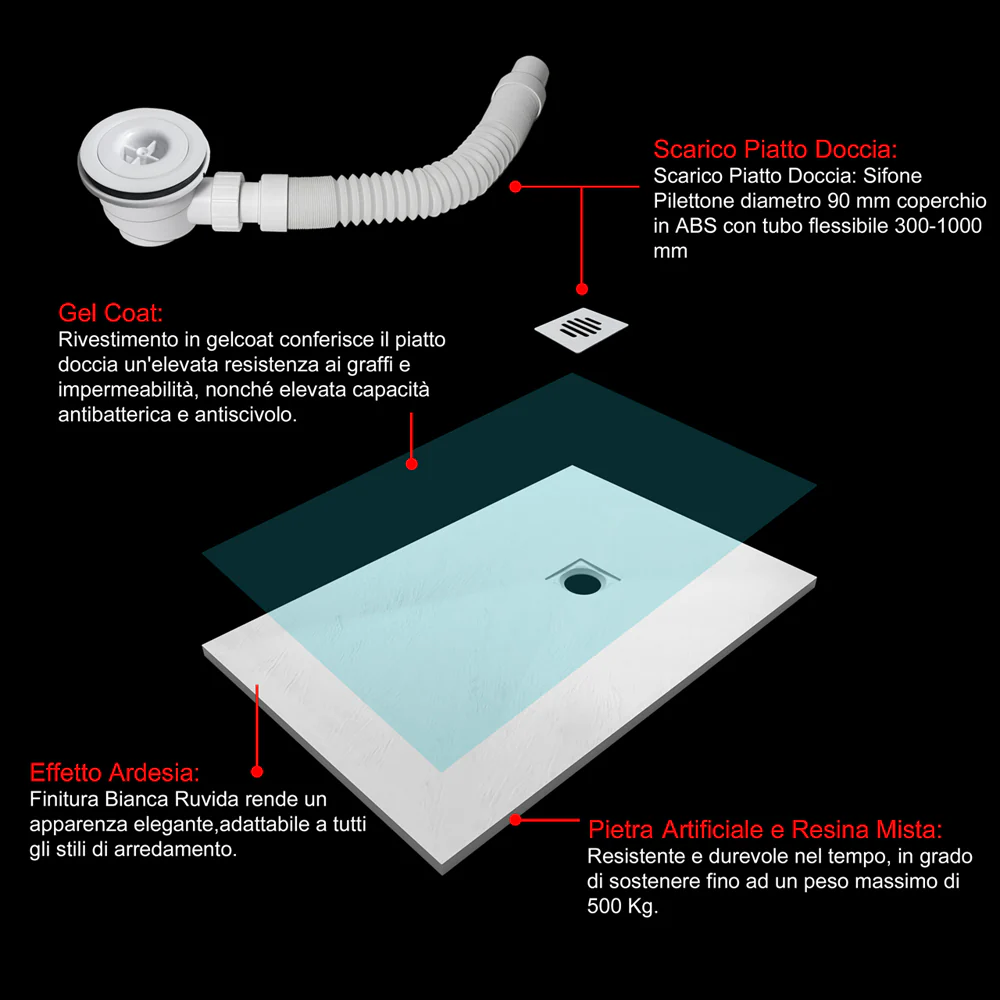 Scarico Piatto Doccia:
Scarico Piatto Doccia: Sifone Pilettone diametro 90 mm coperchio in ABS con tubo flessibile 300-1000 mm

Gel Coat:
Rivestimento in gelcoat conferisce il piatto doccia un'elevata resistenza ai graffi e impermeabilità, nonché elevata capacità antibatterica e antiscivolo.

Effetto Ardesia:
Finitura Bianca Ruvida rende un apparenza elegante,adattabile a tutti gli stili di arredamento.

Pietra Artificiale e Resina Mista:
Resistente e durevole nel tempo, in grado di sostenere fino ad un peso massimo di 500 Kg.