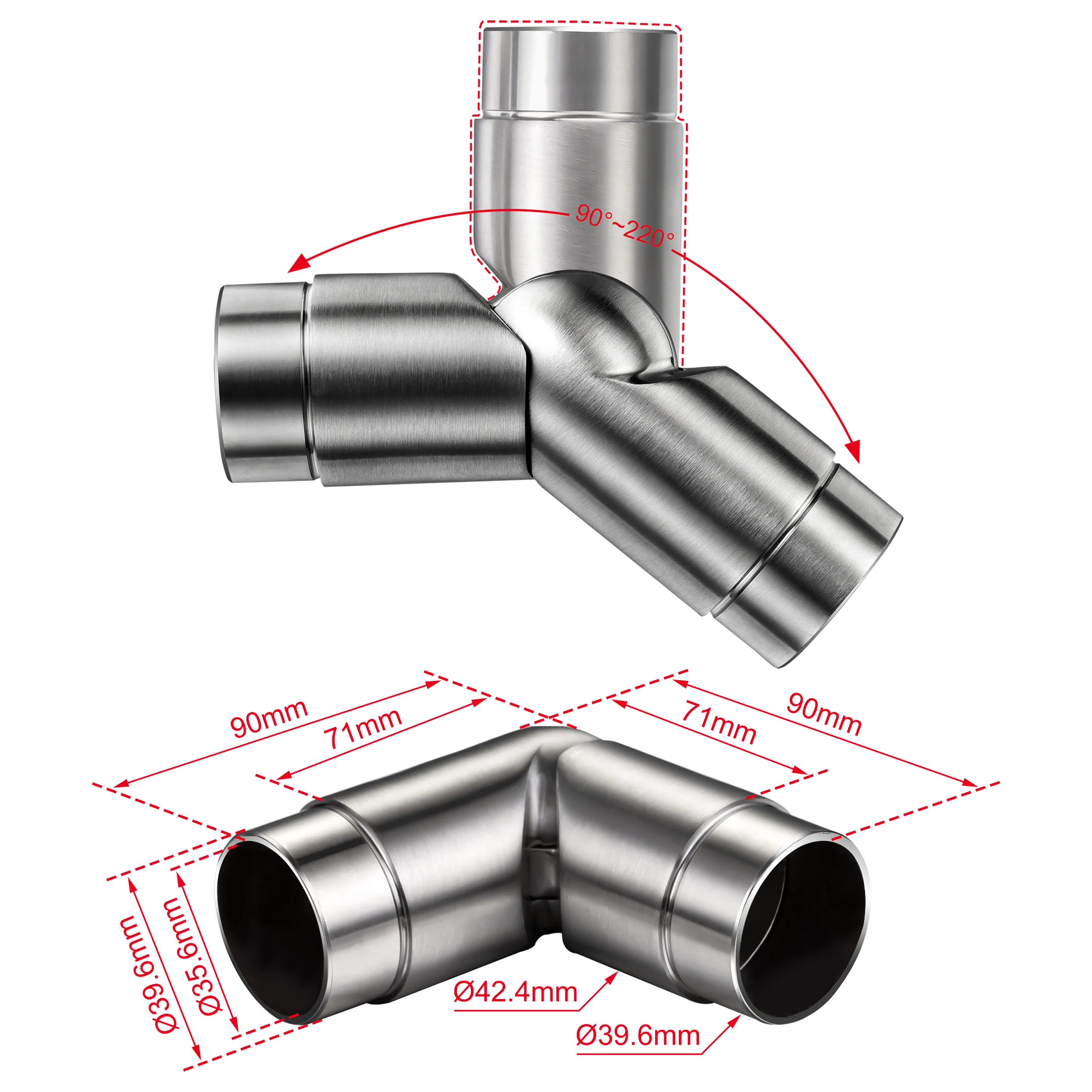 90°~220°

90mm

71mm

71mm

90mm

Ø39.6mm

Ø35.6mm

Ø42.4mm

Ø39.6mm