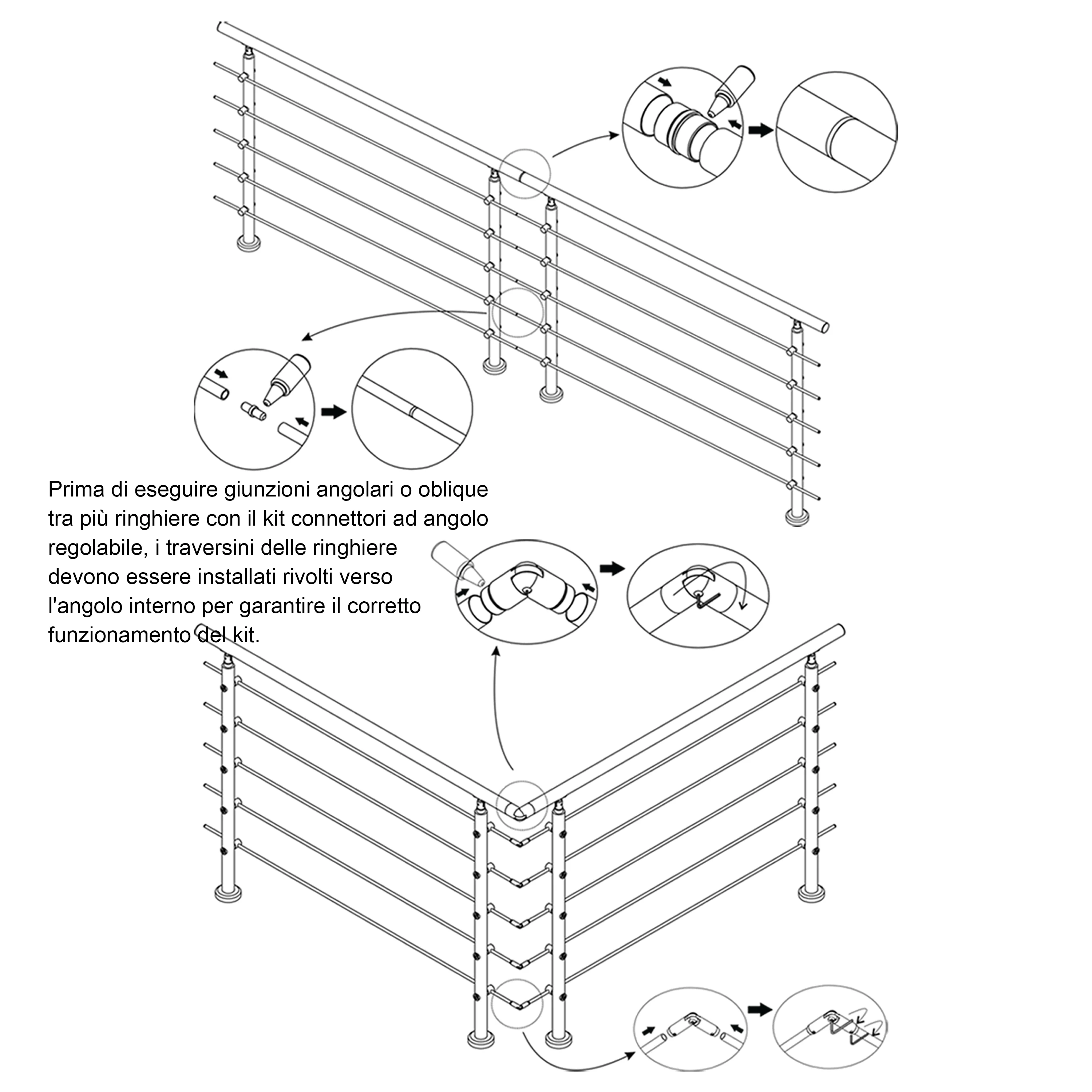 Prima di eseguire giunzioni angolari o oblique tra più ringhiere con il kit connettori ad angolo regolabile, i traversini delle ringhiere devono essere installati rivolti verso l'angolo interno per garantire il corretto funzionamento del kit.