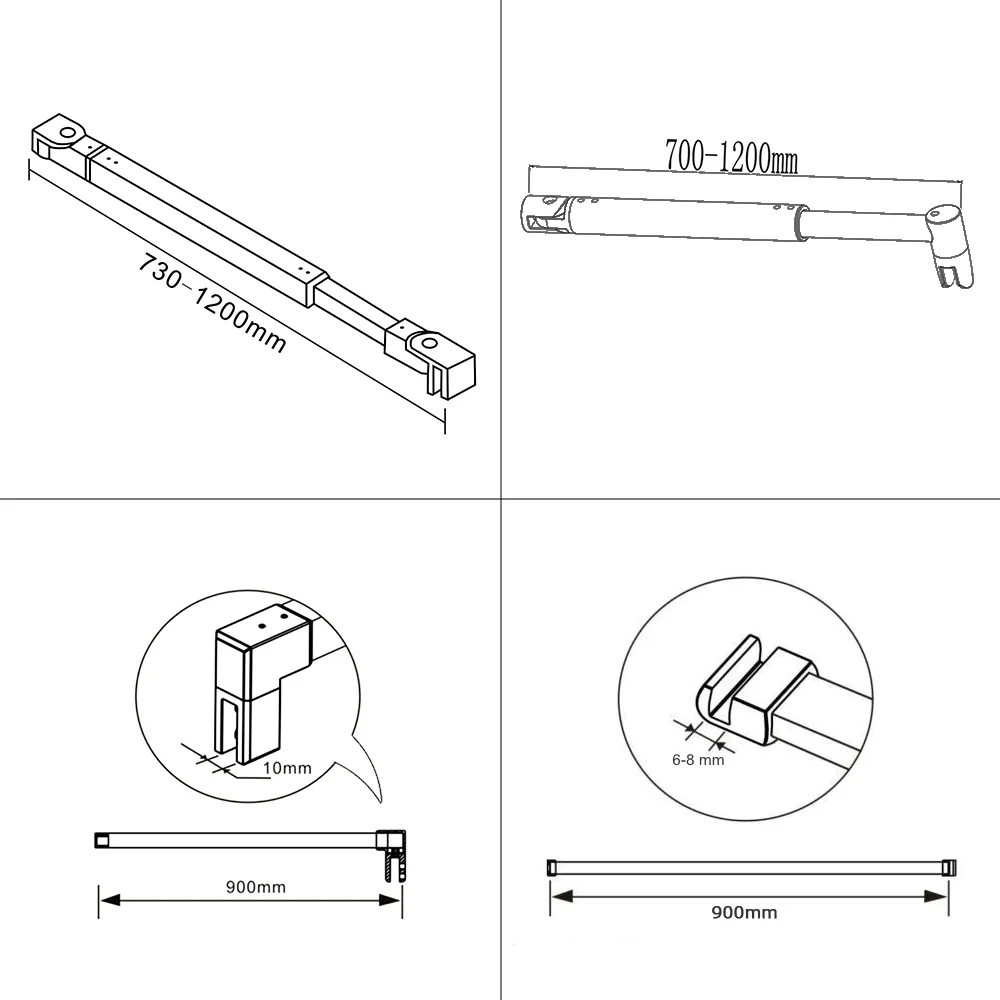 730-1200mm

700-1200mm

10mm

900mm

6-8 mm

900mm