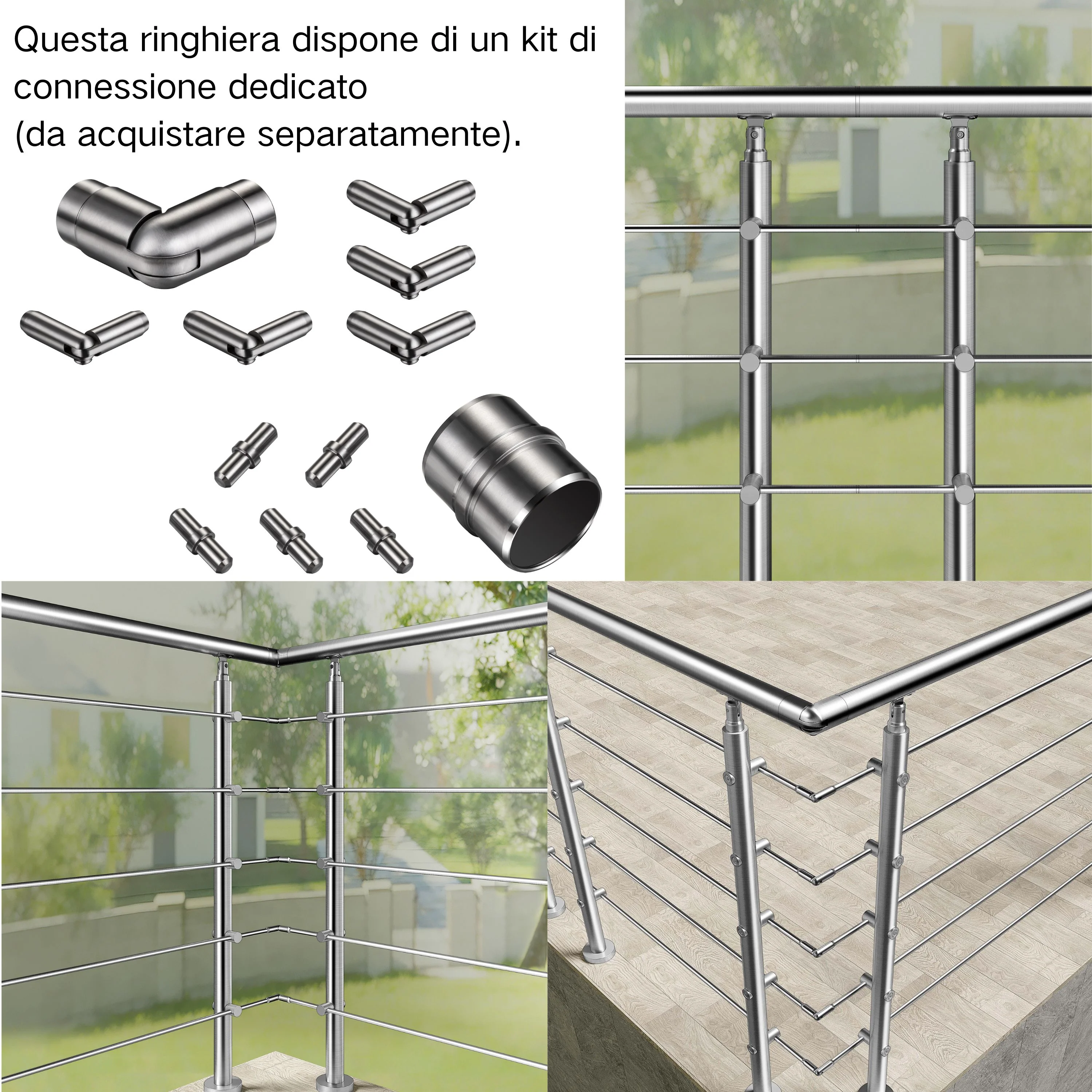 Questa ringhiera dispone di un kit di connessione dedicato
(da acquistare separatamente).