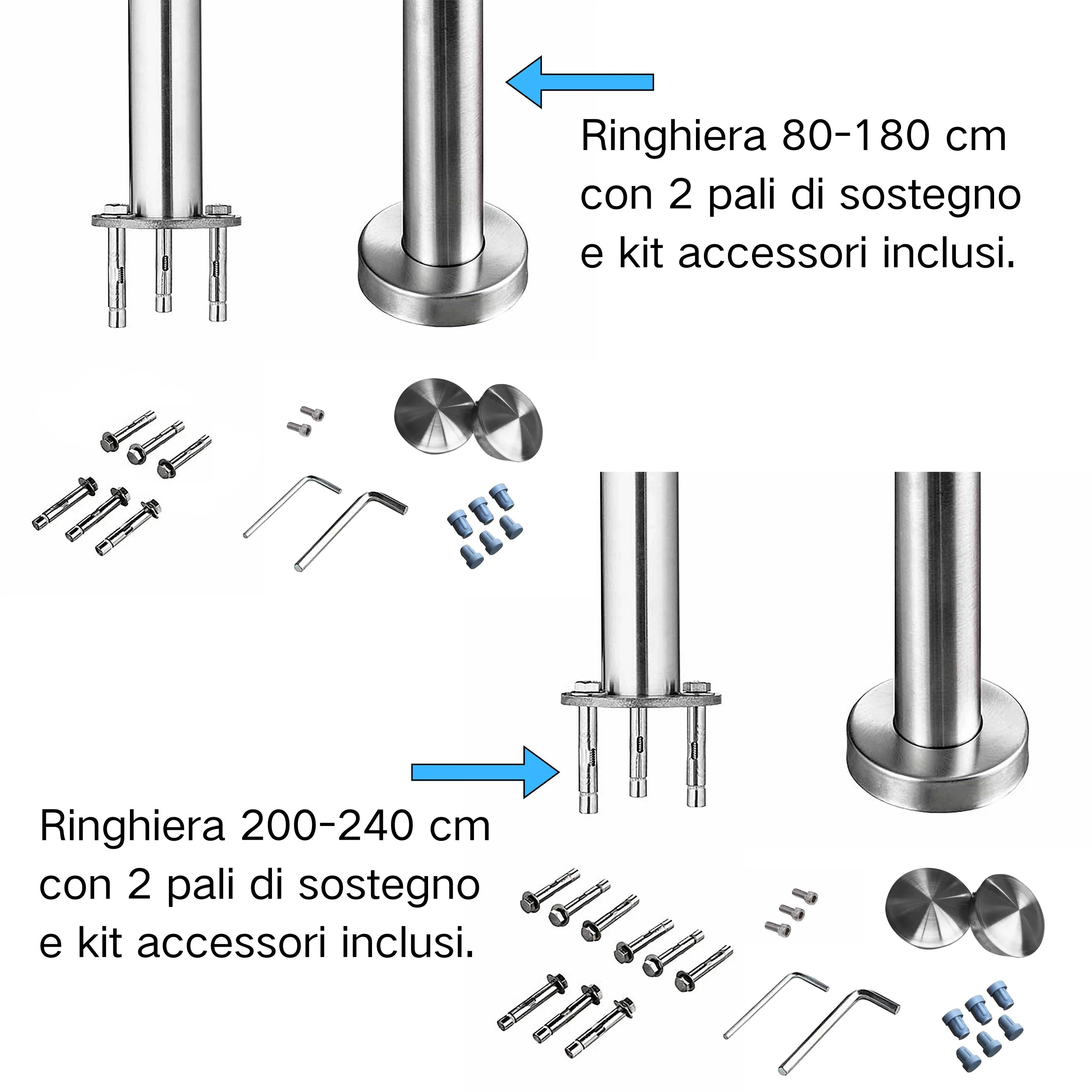 Ringhiera 80-180 cm con 2 pali di sostegno e kit accessori inclusi.

Ringhiera 200-240 cm con 2 pali di sostegno e kit accessori inclusi.