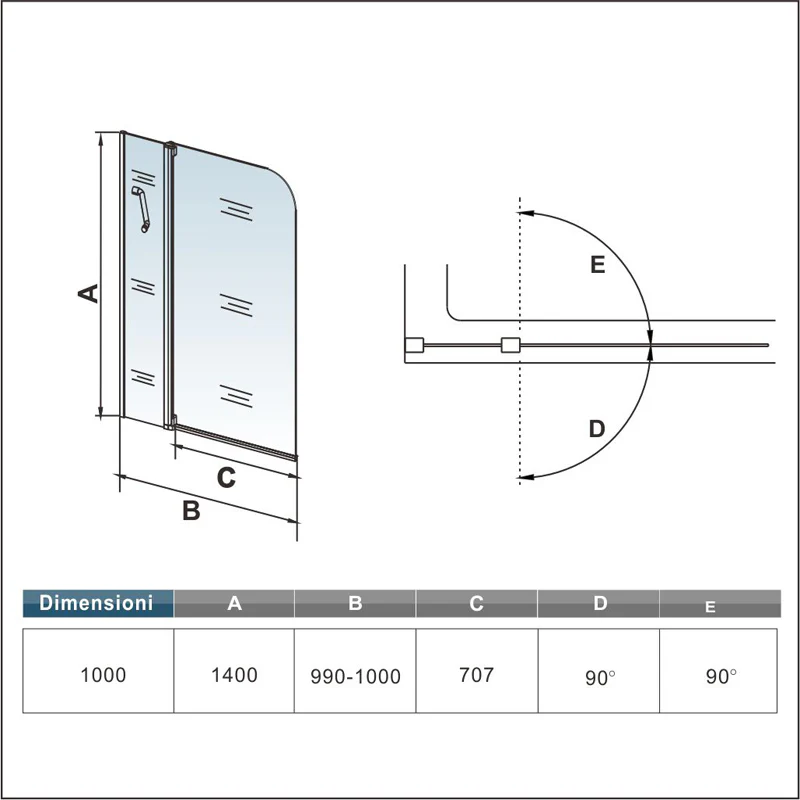 A

C

B

E

D

| Dimensioni | A | B | C | D | E |
|---|---|---|---|---|---|
| 1000 | 1400 | 990-1000 | 707 | 90° | 90° |