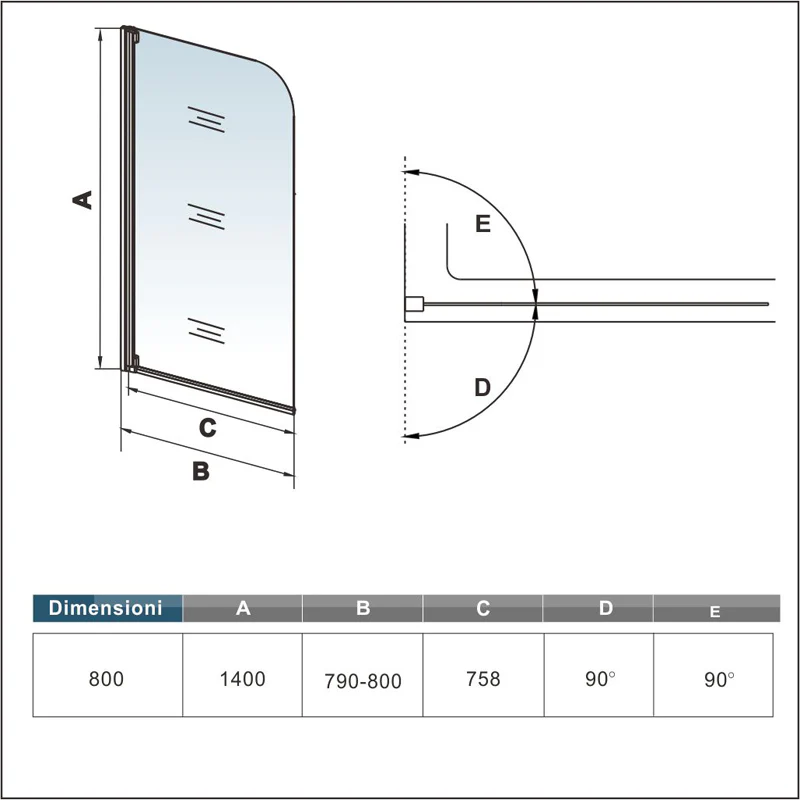 A

C

B

E

D

| Dimensioni | A | B | C | D | E |
|---|---|---|---|---|---|
| 800 | 1400 | 790-800 | 758 | 90° | 90° |