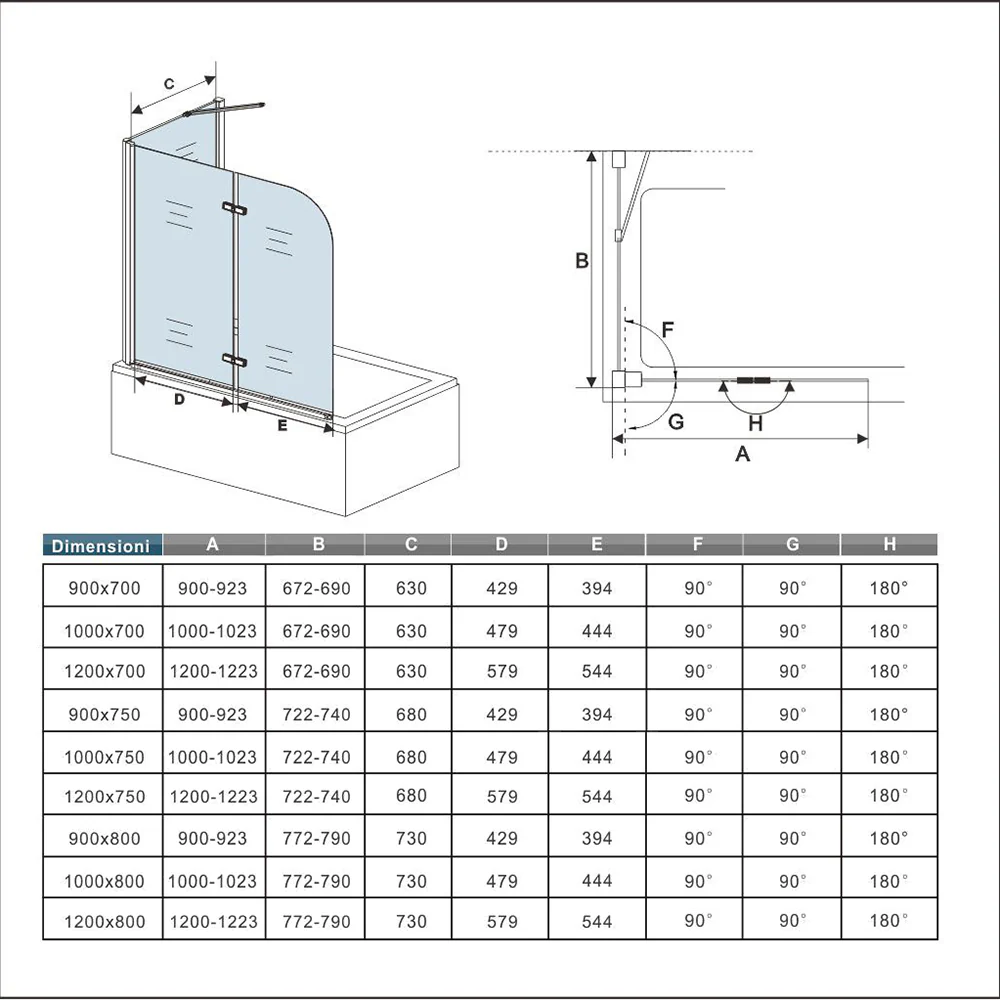 C

D

E

B

F

G

H

A

| Dimensioni | A | B | C | D | E | F | G | H |
|---|---|---|---|---|---|---|---|---|
| 900x700 | 900-923 | 672-690 | 630 | 429 | 394 | 90° | 90° | 180° |
| 1000x700 | 1000-1023 | 672-690 | 630 | 479 | 444 | 90° | 90° | 180° |
| 1200x700 | 1200-1223 | 672-690 | 630 | 579 | 544 | 90° | 90° | 180° |
| 900x750 | 900-923 | 722-740 | 680 | 429 | 394 | 90° | 90° | 180° |
| 1000x750 | 1000-1023 | 722-740 | 680 | 479 | 444 | 90° | 90° | 180° |
| 1200x750 | 1200-1223 | 722-740 | 680 | 579 | 544 | 90° | 90° | 180° |
| 900x800 | 900-923 | 772-790 | 730 | 429 | 394 | 90° | 90° | 180° |
| 1000x800 | 1000-1023 | 772-790 | 730 | 479 | 444 | 90° | 90° | 180° |
| 1200x800 | 1200-1223 | 772-790 | 730 | 579 | 544 | 90° | 90° | 180° |