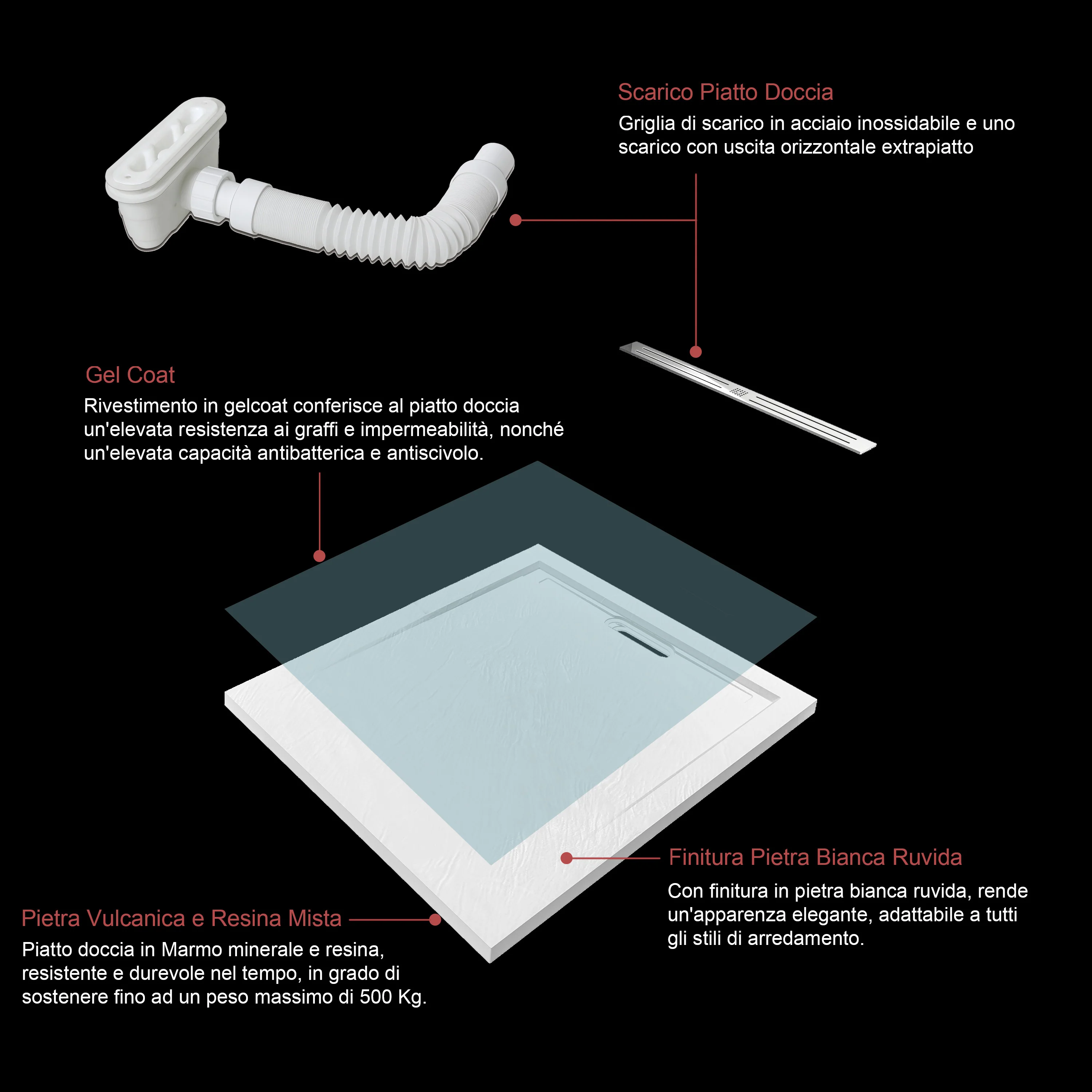 Scarico Piatto Doccia
Griglia di scarico in acciaio inossidabile e uno scarico con uscita orizzontale extrapiatto

Gel Coat
Rivestimento in gelcoat conferisce al piatto doccia un'elevata resistenza ai graffi e impermeabilità, nonché un'elevata capacità antibatterica e antiscivolo.

Finitura Pietra Bianca Ruvida
Con finitura in pietra bianca ruvida, rende un'apparenza elegante, adattabile a tutti gli stili di arredamento.

Pietra Vulcanica e Resina Mista
Piatto doccia in Marmo minerale e resina, resistente e durevole nel tempo, in grado di sostenere fino ad un peso massimo di 500 Kg.