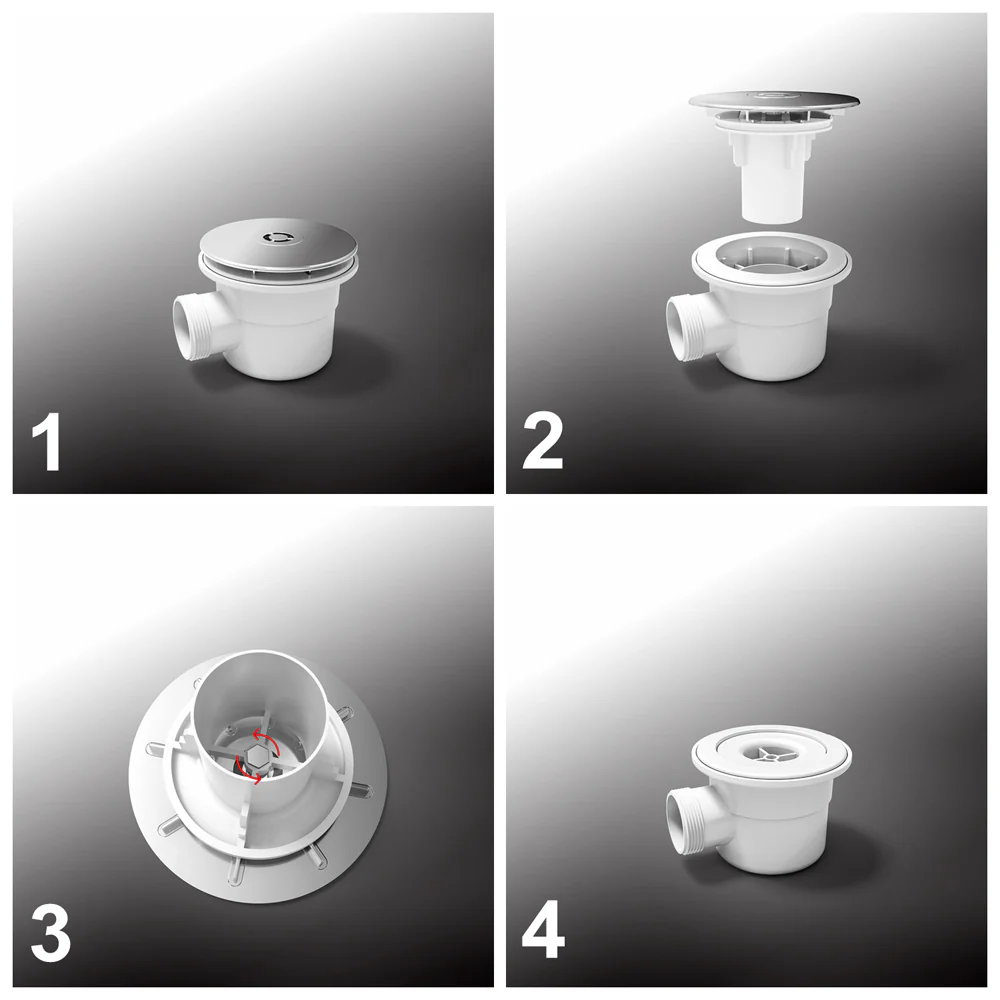 1

2

3

4