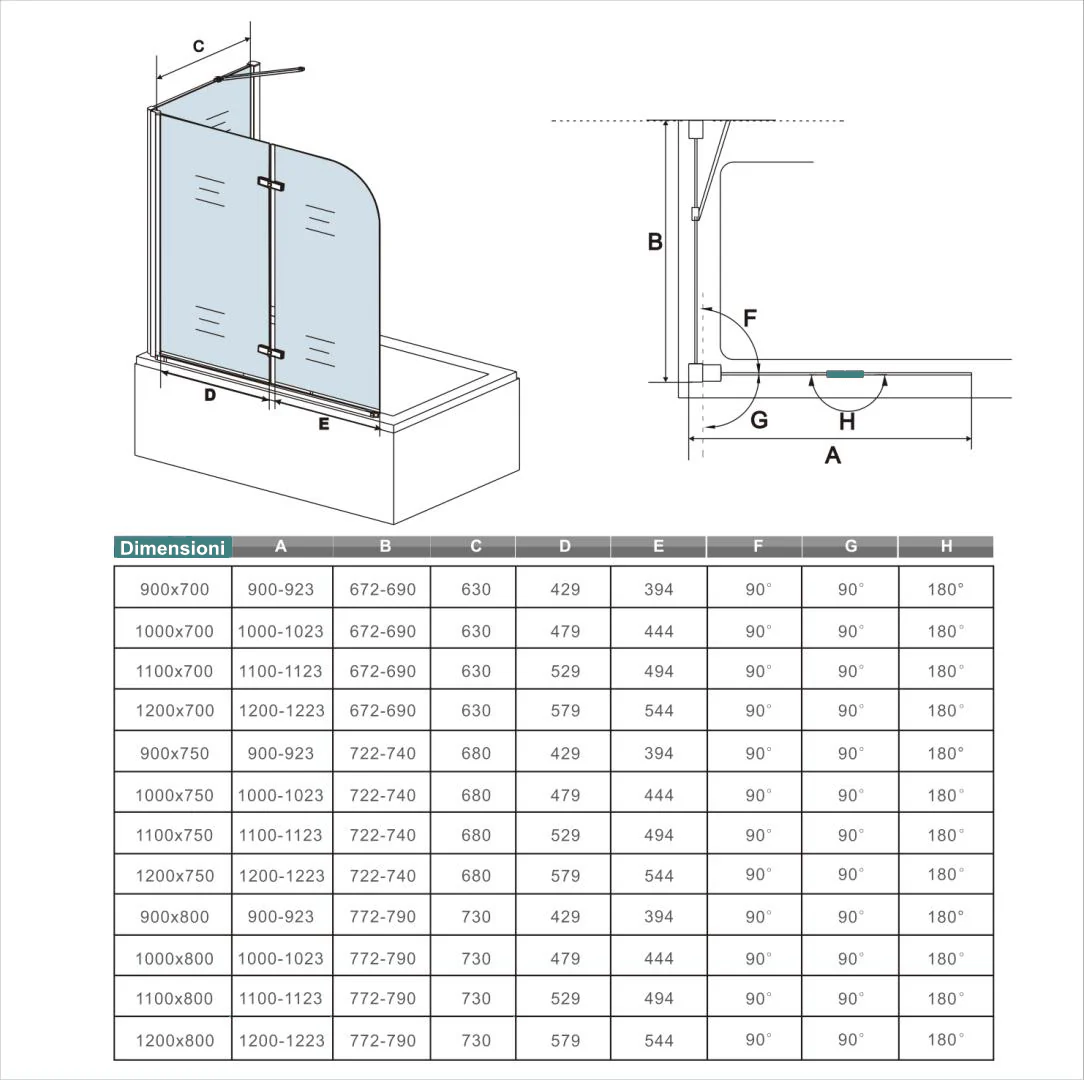 C

D

E

B

F

G

H

A

| Dimensioni | A | B | C | D | E | F | G | H |
|---|---|---|---|---|---|---|---|---|
| 900x700 | 900-923 | 672-690 | 630 | 429 | 394 | 90° | 90° | 180° |
| 1000x700 | 1000-1023 | 672-690 | 630 | 479 | 444 | 90° | 90° | 180° |
| 1100x700 | 1100-1123 | 672-690 | 630 | 529 | 494 | 90° | 90° | 180° |
| 1200x700 | 1200-1223 | 672-690 | 630 | 579 | 544 | 90° | 90° | 180° |
| 900x750 | 900-923 | 722-740 | 680 | 429 | 394 | 90° | 90° | 180° |
| 1000x750 | 1000-1023 | 722-740 | 680 | 479 | 444 | 90° | 90° | 180° |
| 1100x750 | 1100-1123 | 722-740 | 680 | 529 | 494 | 90° | 90° | 180° |
| 1200x750 | 1200-1223 | 722-740 | 680 | 579 | 544 | 90° | 90° | 180° |
| 900x800 | 900-923 | 772-790 | 730 | 429 | 394 | 90° | 90° | 180° |
| 1000x800 | 1000-1023 | 772-790 | 730 | 479 | 444 | 90° | 90° | 180° |
| 1100x800 | 1100-1123 | 772-790 | 730 | 529 | 494 | 90° | 90° | 180° |
| 1200x800 | 1200-1223 | 772-790 | 730 | 579 | 544 | 90° | 90° | 180° |