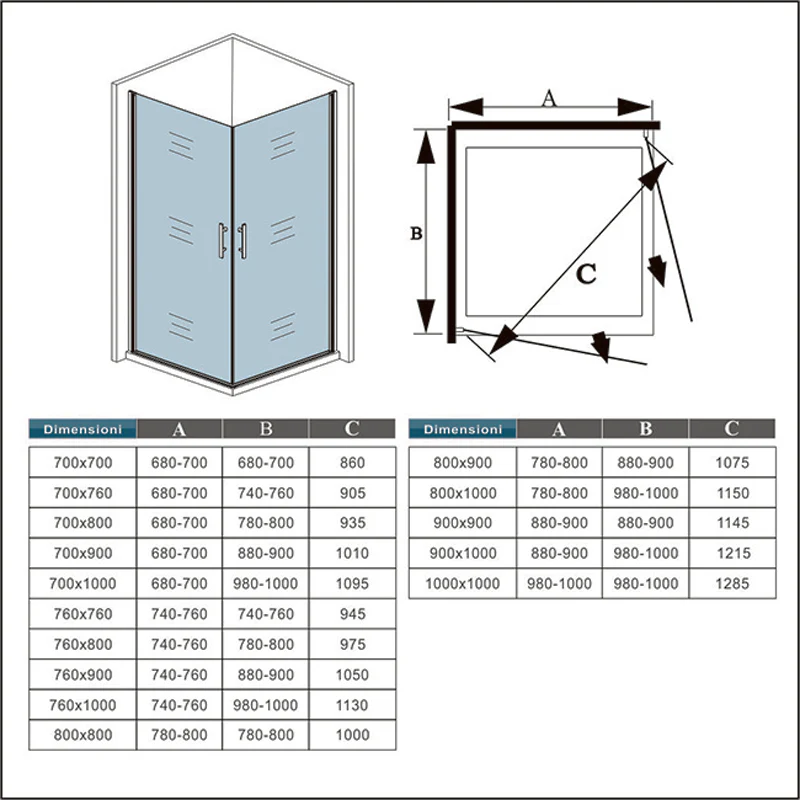 A

B

C

| Dimensioni | A | B | C |
|---|---|---|---|
| 700x700 | 680-700 | 680-700 | 860 |
| 700x760 | 680-700 | 740-760 | 905 |
| 700x800 | 680-700 | 780-800 | 935 |
| 700x900 | 680-700 | 880-900 | 1010 |
| 700x1000 | 680-700 | 980-1000 | 1095 |
| 760x760 | 740-760 | 740-760 | 945 |
| 760x800 | 740-760 | 780-800 | 975 |
| 760x900 | 740-760 | 880-900 | 1050 |
| 760x1000 | 740-760 | 980-1000 | 1130 |
| 800x800 | 780-800 | 780-800 | 1000 |

| Dimensioni | A | B | C |
|---|---|---|---|
| 800x900 | 780-800 | 880-900 | 1075 |
| 800x1000 | 780-800 | 980-1000 | 1150 |
| 900x900 | 880-900 | 880-900 | 1145 |
| 900x1000 | 880-900 | 980-1000 | 1215 |
| 1000x1000 | 980-1000 | 980-1000 | 1285 |