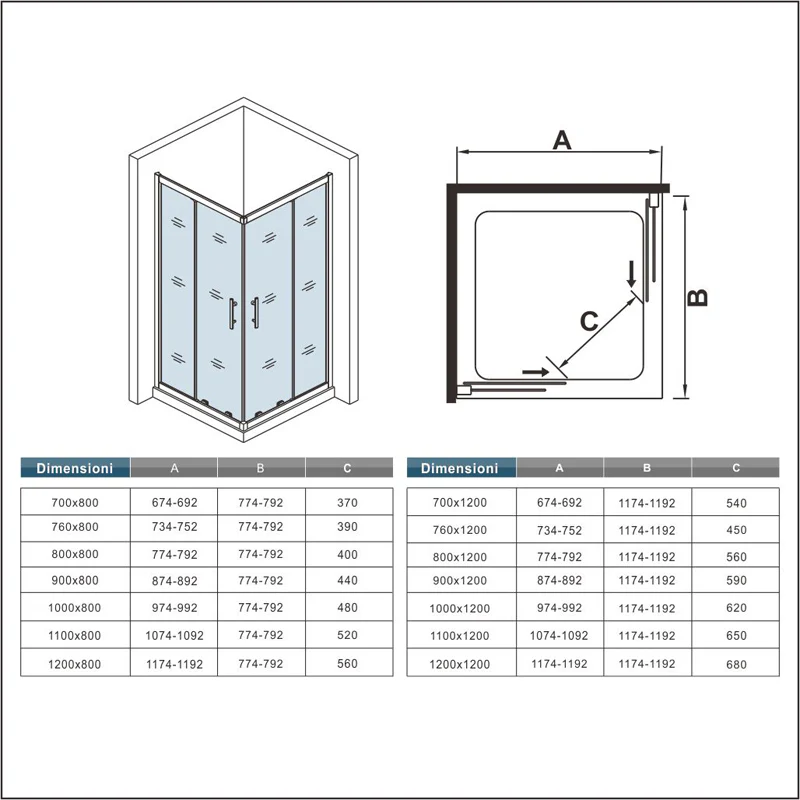 A

B

C

| Dimensioni | A | B | C |
|---|---|---|---|
| 700x800 | 674-692 | 774-792 | 370 |
| 760x800 | 734-752 | 774-792 | 390 |
| 800x800 | 774-792 | 774-792 | 400 |
| 900x800 | 874-892 | 774-792 | 440 |
| 1000x800 | 974-992 | 774-792 | 480 |
| 1100x800 | 1074-1092 | 774-792 | 520 |
| 1200x800 | 1174-1192 | 774-792 | 560 |

| Dimensioni | A | B | C |
|---|---|---|---|
| 700x1200 | 674-692 | 1174-1192 | 540 |
| 760x1200 | 734-752 | 1174-1192 | 450 |
| 800x1200 | 774-792 | 1174-1192 | 560 |
| 900x1200 | 874-892 | 1174-1192 | 590 |
| 1000x1200 | 974-992 | 1174-1192 | 620 |
| 1100x1200 | 1074-1092 | 1174-1192 | 650 |
| 1200x1200 | 1174-1192 | 1174-1192 | 680 |