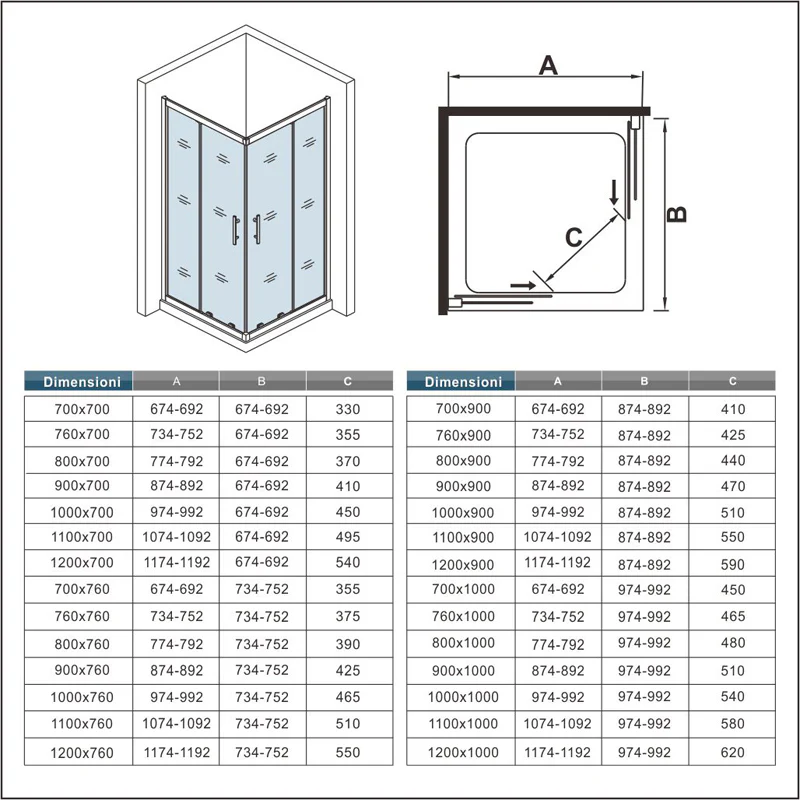 A

B

C

| Dimensioni | A | B | C |
|---|---|---|---|
| 700x700 | 674-692 | 674-692 | 330 |
| 760x700 | 734-752 | 674-692 | 355 |
| 800x700 | 774-792 | 674-692 | 370 |
| 900x700 | 874-892 | 674-692 | 410 |
| 1000x700 | 974-992 | 674-692 | 450 |
| 1100x700 | 1074-1092 | 674-692 | 495 |
| 1200x700 | 1174-1192 | 674-692 | 540 |
| 700x760 | 674-692 | 734-752 | 355 |
| 760x760 | 734-752 | 734-752 | 375 |
| 800x760 | 774-792 | 734-752 | 390 |
| 900x760 | 874-892 | 734-752 | 425 |
| 1000x760 | 974-992 | 734-752 | 465 |
| 1100x760 | 1074-1092 | 734-752 | 510 |
| 1200x760 | 1174-1192 | 734-752 | 550 |

| Dimensioni | A | B | C |
|---|---|---|---|
| 700x900 | 674-692 | 874-892 | 410 |
| 760x900 | 734-752 | 874-892 | 425 |
| 800x900 | 774-792 | 874-892 | 440 |
| 900x900 | 874-892 | 874-892 | 470 |
| 1000x900 | 974-992 | 874-892 | 510 |
| 1100x900 | 1074-1092 | 874-892 | 550 |
| 1200x900 | 1174-1192 | 874-892 | 590 |
| 700x1000 | 674-692 | 974-992 | 450 |
| 760x1000 | 734-752 | 974-992 | 465 |
| 800x1000 | 774-792 | 974-992 | 480 |
| 900x1000 | 874-892 | 974-992 | 510 |
| 1000x1000 | 974-992 | 974-992 | 540 |
| 1100x1000 | 1074-1092 | 974-992 | 580 |
| 1200x1000 | 1174-1192 | 974-992 | 620 |