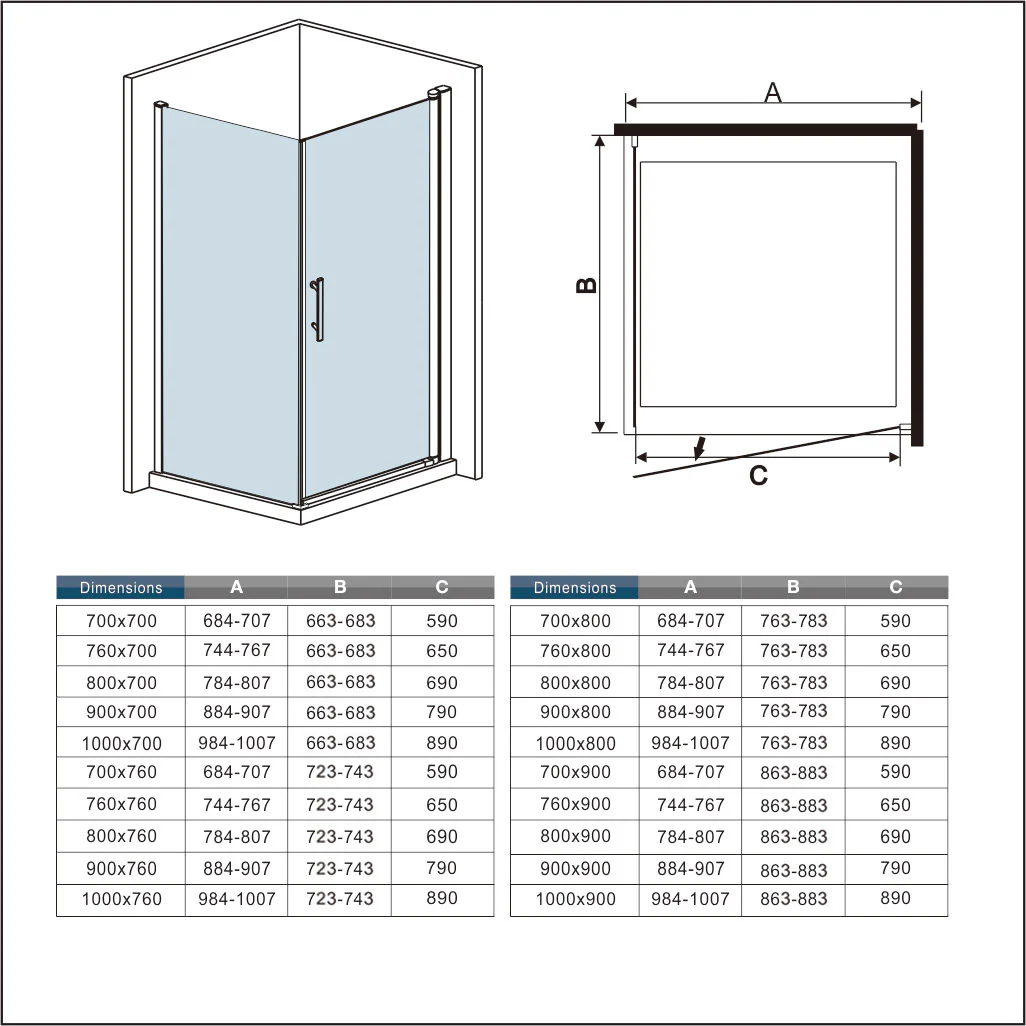 A

B

C

| Dimensions | A | B | C |
|---|---|---|---|
| 700x700 | 684-707 | 663-683 | 590 |
| 760x700 | 744-767 | 663-683 | 650 |
| 800x700 | 784-807 | 663-683 | 690 |
| 900x700 | 884-907 | 663-683 | 790 |
| 1000x700 | 984-1007 | 663-683 | 890 |
| 700x760 | 684-707 | 723-743 | 590 |
| 760x760 | 744-767 | 723-743 | 650 |
| 800x760 | 784-807 | 723-743 | 690 |
| 900x760 | 884-907 | 723-743 | 790 |
| 1000x760 | 984-1007 | 723-743 | 890 |

| Dimensions | A | B | C |
|---|---|---|---|
| 700x800 | 684-707 | 763-783 | 590 |
| 760x800 | 744-767 | 763-783 | 650 |
| 800x800 | 784-807 | 763-783 | 690 |
| 900x800 | 884-907 | 763-783 | 790 |
| 1000x800 | 984-1007 | 763-783 | 890 |
| 700x900 | 684-707 | 863-883 | 590 |
| 760x900 | 744-767 | 863-883 | 650 |
| 800x900 | 784-807 | 863-883 | 690 |
| 900x900 | 884-907 | 863-883 | 790 |
| 1000x900 | 984-1007 | 863-883 | 890 |