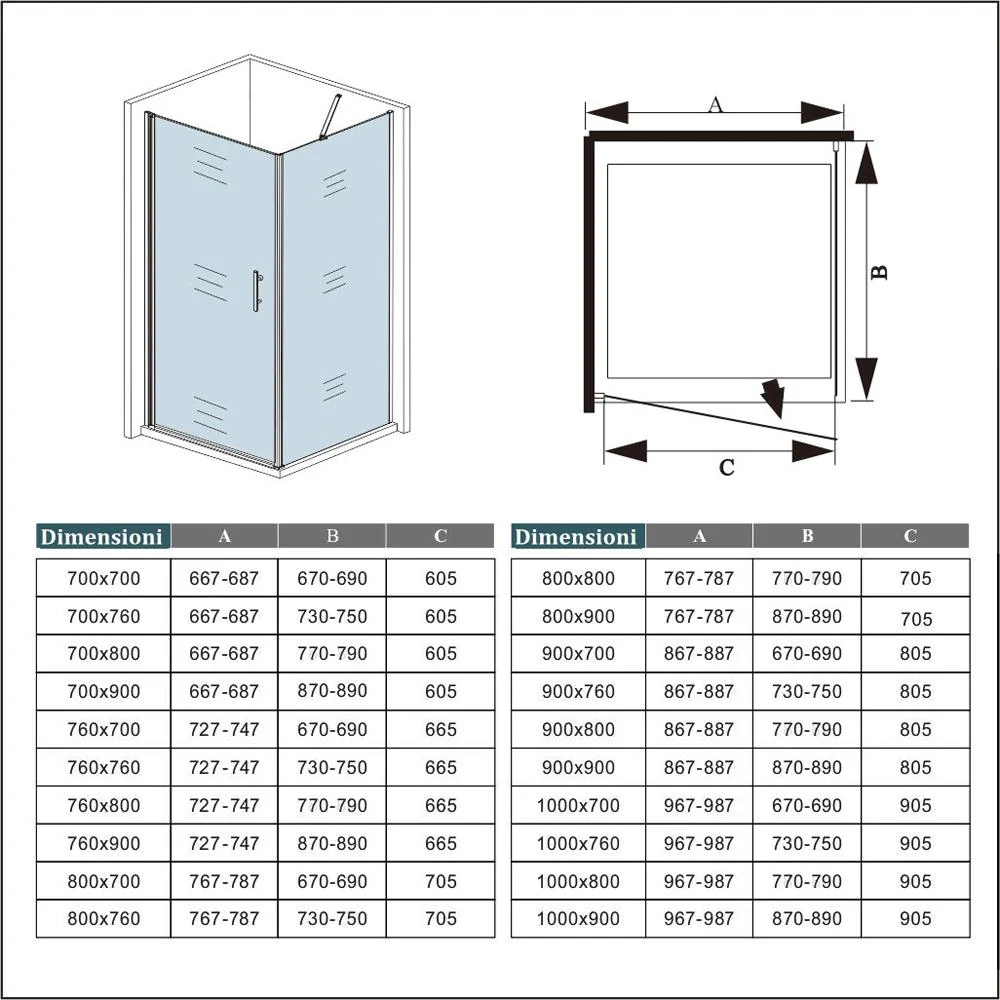 A

B

C

| Dimensioni | A | B | C |
|---|---|---|---|
| 700x700 | 667-687 | 670-690 | 605 |
| 700x760 | 667-687 | 730-750 | 605 |
| 700x800 | 667-687 | 770-790 | 605 |
| 700x900 | 667-687 | 870-890 | 605 |
| 760x700 | 727-747 | 670-690 | 665 |
| 760x760 | 727-747 | 730-750 | 665 |
| 760x800 | 727-747 | 770-790 | 665 |
| 760x900 | 727-747 | 870-890 | 665 |
| 800x700 | 767-787 | 670-690 | 705 |
| 800x760 | 767-787 | 730-750 | 705 |

| Dimensioni | A | B | C |
|---|---|---|---|
| 800x800 | 767-787 | 770-790 | 705 |
| 800x900 | 767-787 | 870-890 | 705 |
| 900x700 | 867-887 | 670-690 | 805 |
| 900x760 | 867-887 | 730-750 | 805 |
| 900x800 | 867-887 | 770-790 | 805 |
| 900x900 | 867-887 | 870-890 | 805 |
| 1000x700 | 967-987 | 670-690 | 905 |
| 1000x760 | 967-987 | 730-750 | 905 |
| 1000x800 | 967-987 | 770-790 | 905 |
| 1000x900 | 967-987 | 870-890 | 905 |