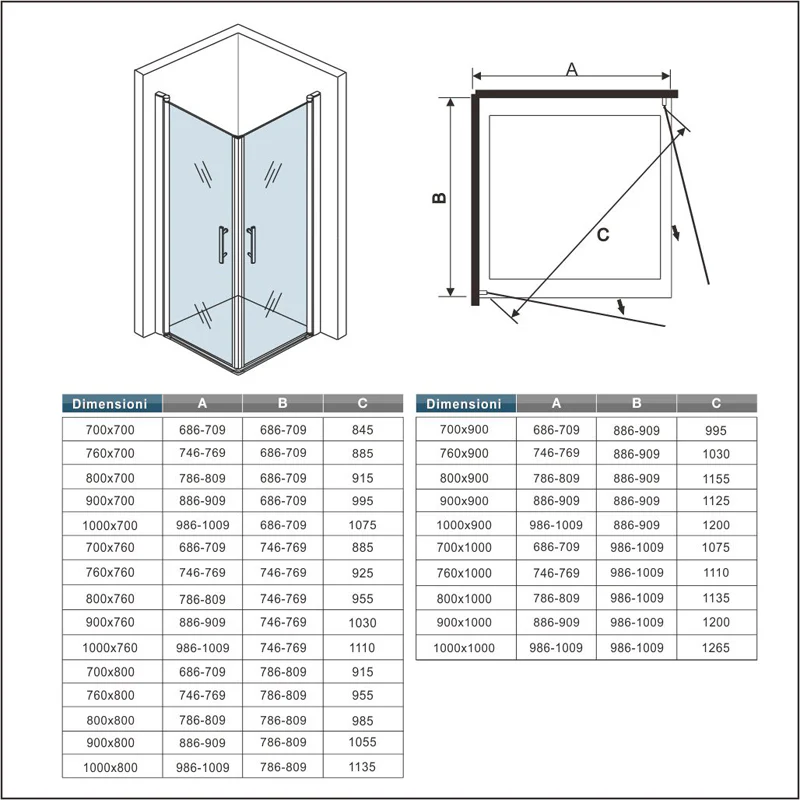 A

B

C

| Dimensioni | A | B | C |
|---|---|---|---|
| 700x700 | 686-709 | 686-709 | 845 |
| 760x700 | 746-769 | 686-709 | 885 |
| 800x700 | 786-809 | 686-709 | 915 |
| 900x700 | 886-909 | 686-709 | 995 |
| 1000x700 | 986-1009 | 686-709 | 1075 |
| 700x760 | 686-709 | 746-769 | 885 |
| 760x760 | 746-769 | 746-769 | 925 |
| 800x760 | 786-809 | 746-769 | 955 |
| 900x760 | 886-909 | 746-769 | 1030 |
| 1000x760 | 986-1009 | 746-769 | 1110 |
| 700x800 | 686-709 | 786-809 | 915 |
| 760x800 | 746-769 | 786-809 | 955 |
| 800x800 | 786-809 | 786-809 | 985 |
| 900x800 | 886-909 | 786-809 | 1055 |
| 1000x800 | 986-1009 | 786-809 | 1135 |

| Dimensioni | A | B | C |
|---|---|---|---|
| 700x900 | 686-709 | 886-909 | 995 |
| 760x900 | 746-769 | 886-909 | 1030 |
| 800x900 | 786-809 | 886-909 | 1155 |
| 900x900 | 886-909 | 886-909 | 1125 |
| 1000x900 | 986-1009 | 886-909 | 1200 |
| 700x1000 | 686-709 | 986-1009 | 1075 |
| 760x1000 | 746-769 | 986-1009 | 1110 |
| 800x1000 | 786-809 | 986-1009 | 1135 |
| 900x1000 | 886-909 | 986-1009 | 1200 |
| 1000x1000 | 986-1009 | 986-1009 | 1265 |