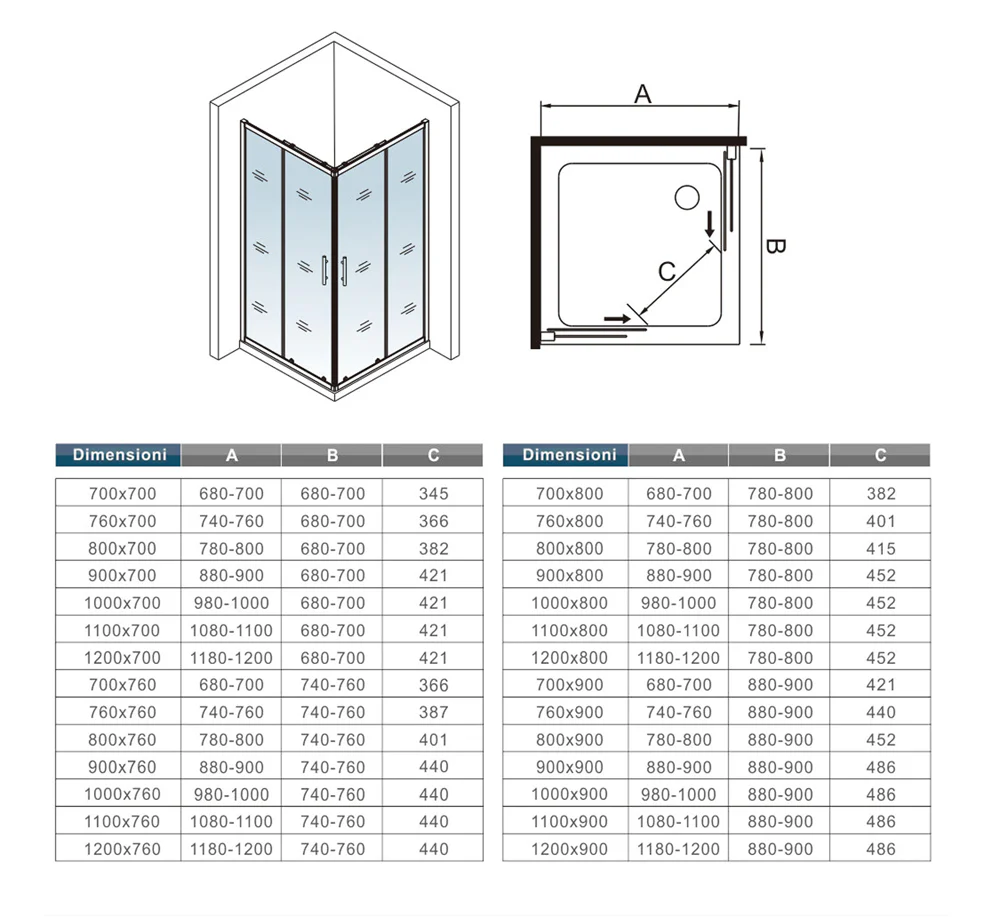 A

B

C

| Dimensioni | A | B | C |
|---|---|---|---|
| 700x700 | 680-700 | 680-700 | 345 |
| 760x700 | 740-760 | 680-700 | 366 |
| 800x700 | 780-800 | 680-700 | 382 |
| 900x700 | 880-900 | 680-700 | 421 |
| 1000x700 | 980-1000 | 680-700 | 421 |
| 1100x700 | 1080-1100 | 680-700 | 421 |
| 1200x700 | 1180-1200 | 680-700 | 421 |
| 700x760 | 680-700 | 740-760 | 366 |
| 760x760 | 740-760 | 740-760 | 387 |
| 800x760 | 780-800 | 740-760 | 401 |
| 900x760 | 880-900 | 740-760 | 440 |
| 1000x760 | 980-1000 | 740-760 | 440 |
| 1100x760 | 1080-1100 | 740-760 | 440 |
| 1200x760 | 1180-1200 | 740-760 | 440 |

| Dimensioni | A | B | C |
|---|---|---|---|
| 700x800 | 680-700 | 780-800 | 382 |
| 760x800 | 740-760 | 780-800 | 401 |
| 800x800 | 780-800 | 780-800 | 415 |
| 900x800 | 880-900 | 780-800 | 452 |
| 1000x800 | 980-1000 | 780-800 | 452 |
| 1100x800 | 1080-1100 | 780-800 | 452 |
| 1200x800 | 1180-1200 | 780-800 | 452 |
| 700x900 | 680-700 | 880-900 | 421 |
| 760x900 | 740-760 | 880-900 | 440 |
| 800x900 | 780-800 | 880-900 | 452 |
| 900x900 | 880-900 | 880-900 | 486 |
| 1000x900 | 980-1000 | 880-900 | 486 |
| 1100x900 | 1080-1100 | 880-900 | 486 |
| 1200x900 | 1180-1200 | 880-900 | 486 |