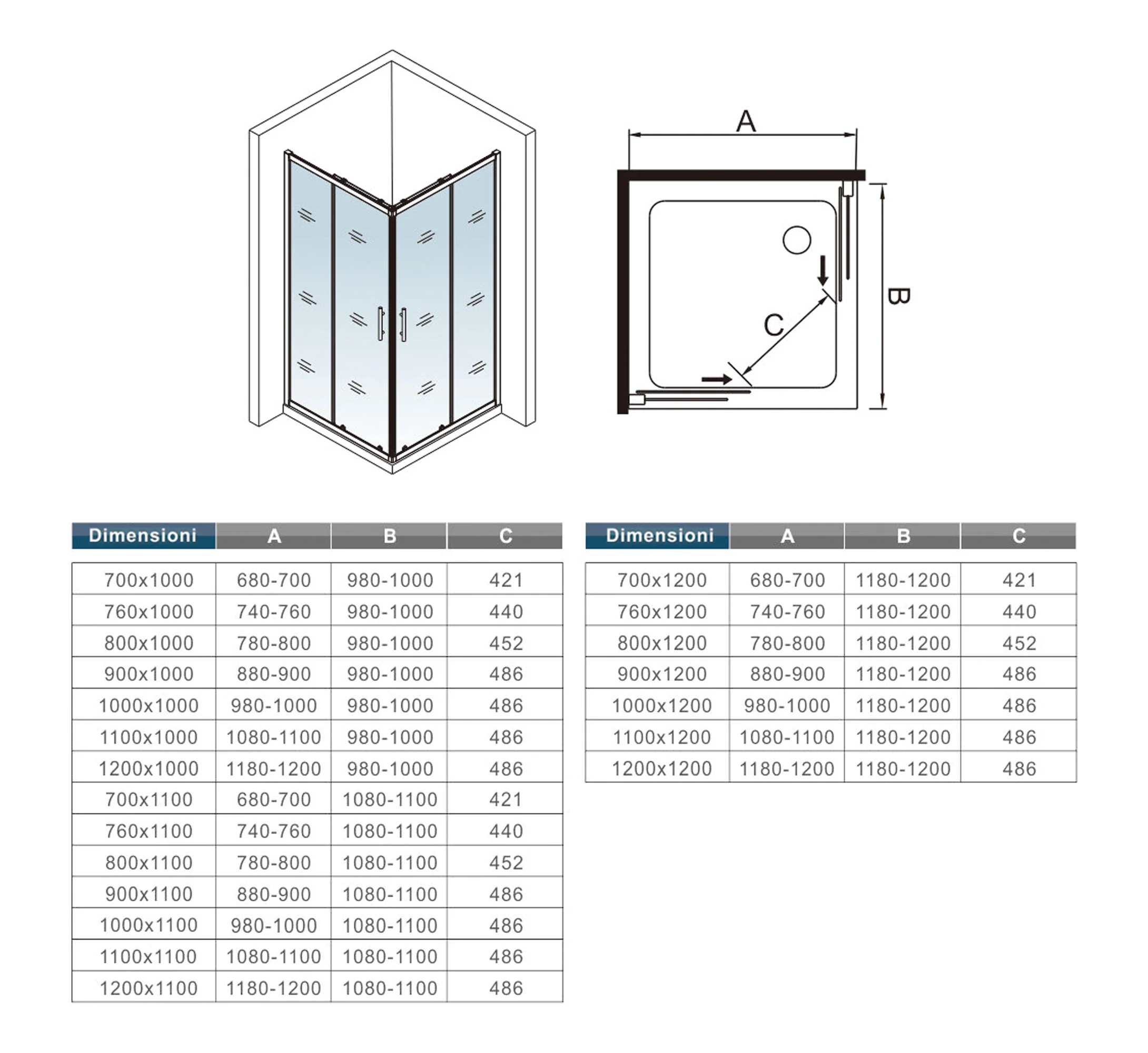 A

B

C

| Dimensioni | A | B | C |
|---|---|---|---|
| 700x1000 | 680-700 | 980-1000 | 421 |
| 760x1000 | 740-760 | 980-1000 | 440 |
| 800x1000 | 780-800 | 980-1000 | 452 |
| 900x1000 | 880-900 | 980-1000 | 486 |
| 1000x1000 | 980-1000 | 980-1000 | 486 |
| 1100x1000 | 1080-1100 | 980-1000 | 486 |
| 1200x1000 | 1180-1200 | 980-1000 | 486 |
| 700x1100 | 680-700 | 1080-1100 | 421 |
| 760x1100 | 740-760 | 1080-1100 | 440 |
| 800x1100 | 780-800 | 1080-1100 | 452 |
| 900x1100 | 880-900 | 1080-1100 | 486 |
| 1000x1100 | 980-1000 | 1080-1100 | 486 |
| 1100x1100 | 1080-1100 | 1080-1100 | 486 |
| 1200x1100 | 1180-1200 | 1080-1100 | 486 |

| Dimensioni | A | B | C |
|---|---|---|---|
| 700x1200 | 680-700 | 1180-1200 | 421 |
| 760x1200 | 740-760 | 1180-1200 | 440 |
| 800x1200 | 780-800 | 1180-1200 | 452 |
| 900x1200 | 880-900 | 1180-1200 | 486 |
| 1000x1200 | 980-1000 | 1180-1200 | 486 |
| 1100x1200 | 1080-1100 | 1180-1200 | 486 |
| 1200x1200 | 1180-1200 | 1180-1200 | 486 |