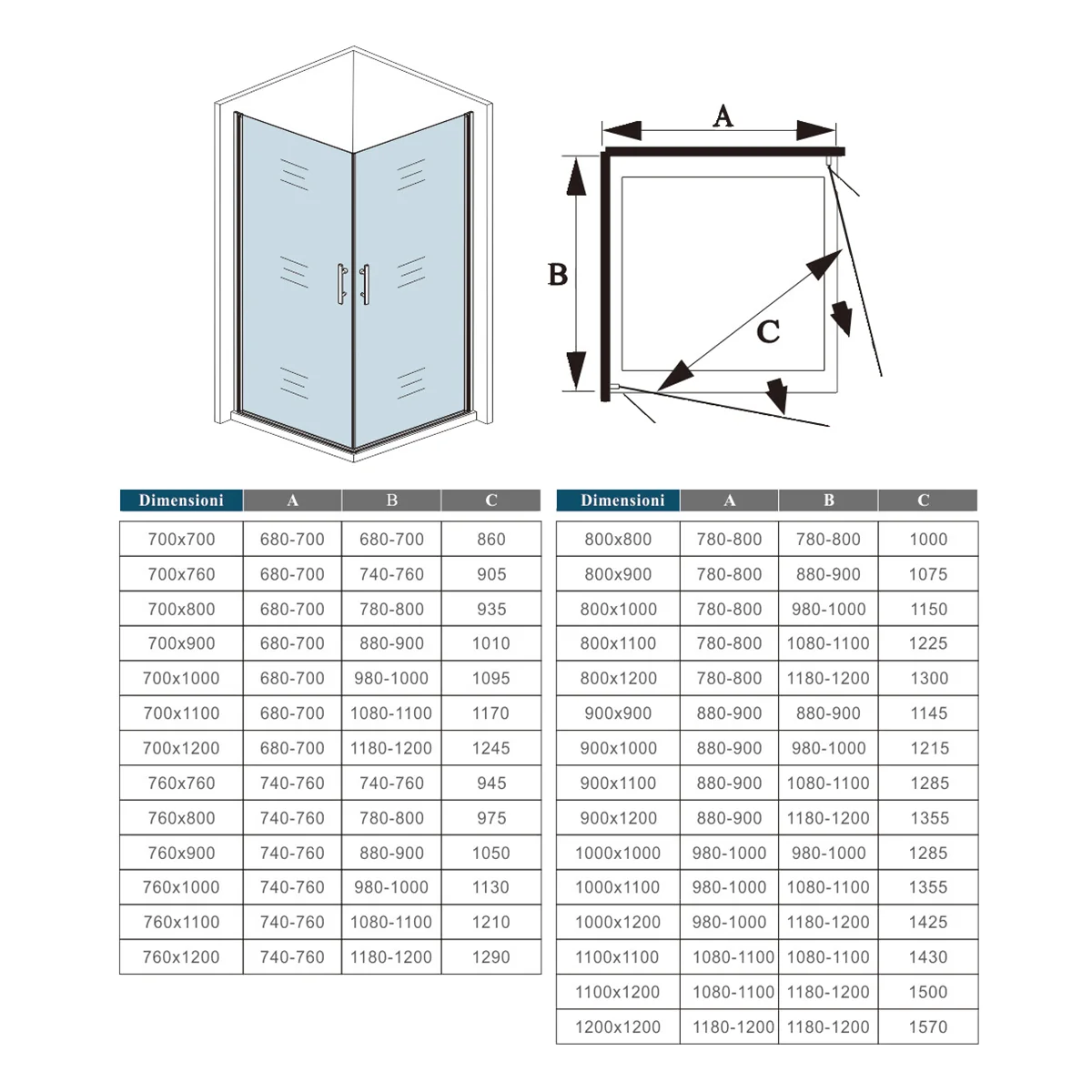 A

B

C

| Dimensioni | A | B | C |
|---|---|---|---|
| 700x700 | 680-700 | 680-700 | 860 |
| 700x760 | 680-700 | 740-760 | 905 |
| 700x800 | 680-700 | 780-800 | 935 |
| 700x900 | 680-700 | 880-900 | 1010 |
| 700x1000 | 680-700 | 980-1000 | 1095 |
| 700x1100 | 680-700 | 1080-1100 | 1170 |
| 700x1200 | 680-700 | 1180-1200 | 1245 |
| 760x760 | 740-760 | 740-760 | 945 |
| 760x800 | 740-760 | 780-800 | 975 |
| 760x900 | 740-760 | 880-900 | 1050 |
| 760x1000 | 740-760 | 980-1000 | 1130 |
| 760x1100 | 740-760 | 1080-1100 | 1210 |
| 760x1200 | 740-760 | 1180-1200 | 1290 |

| Dimensioni | A | B | C |
|---|---|---|---|
| 800x800 | 780-800 | 780-800 | 1000 |
| 800x900 | 780-800 | 880-900 | 1075 |
| 800x1000 | 780-800 | 980-1000 | 1150 |
| 800x1100 | 780-800 | 1080-1100 | 1225 |
| 800x1200 | 780-800 | 1180-1200 | 1300 |
| 900x900 | 880-900 | 880-900 | 1145 |
| 900x1000 | 880-900 | 980-1000 | 1215 |
| 900x1100 | 880-900 | 1080-1100 | 1285 |
| 900x1200 | 880-900 | 1180-1200 | 1355 |
| 1000x1000 | 980-1000 | 980-1000 | 1285 |
| 1000x1100 | 980-1000 | 1080-1100 | 1355 |
| 1000x1200 | 980-1000 | 1180-1200 | 1425 |
| 1100x1100 | 1080-1100 | 1080-1100 | 1430 |
| 1100x1200 | 1080-1100 | 1180-1200 | 1500 |
| 1200x1200 | 1180-1200 | 1180-1200 | 1570 |